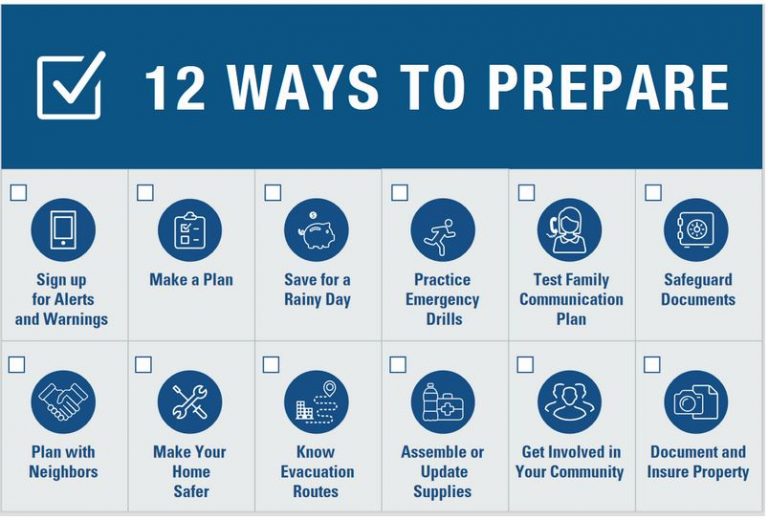 12 WAYS TO PREPARE

Sign up for Alerts and Warnings

Make a Plan

Save for a Rainy Day

Practice Emergency Drills

Test Family Communication Plan

Safeguard Documents

Plan with Neighbors

Make Your Home Safer

Know Evacuation Routes

Assemble or Update Supplies

Get Involved in Your Community

Document and Insure Property